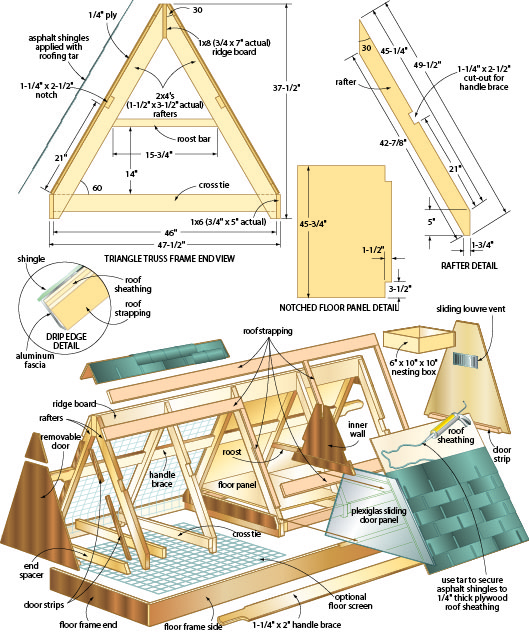 1/4" ply

30

asphalt shingles applied with roofing tar

1x8 (3/4 x 7" actual) ridge board

1-1/4" x 2-1/2" notch

2x4's (1-1/2" x 3-1/2" actual) rafters

37-1/2"

roost bar

15-3/4"

21"

14"

60

cross tie

1x6 (3/4" x 5" actual)

46"

47-1/2"

TRIANGLE TRUSS FRAME END VIEW

30

45-1/4"

49-1/2"

rafter

1-1/4" x 2-1/2" cut-out for handle brace

42-7/8"

21"

5"

1-3/4"

RAFTER DETAIL

45-3/4"

1-1/2"

3-1/2"

NOTCHED FLOOR PANEL DETAIL

shingle

roof sheathing

roof strapping

DRIP EDGE DETAIL

aluminum fascia

roof strapping

sliding louvre vent

6" x 10" x 10" nesting box

ridge board

rafters

removable door

inner wall

roof sheathing

door strip

roost

handle brace

floor panel

plexiglas sliding door panel

cross tie

end spacer

door strips

floor frame end

floor frame side

optional floor screen

1-1/4" x 2" handle brace

use tar to secure asphalt shingles to 1/4" thick plywood roof sheathing